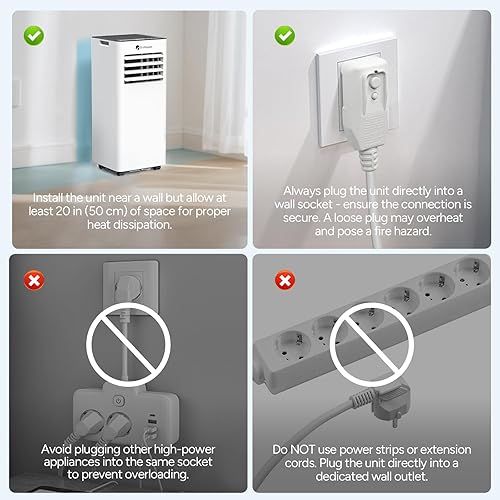 Install the unit near a wall but allow at least 20 in (50 cm) of space for proper heat dissipation.

Always plug the unit directly into a wall socket - ensure the connection is secure. A loose plug may overheat and pose a fire hazard.

Avoid plugging other high-power appliances into the same socket to prevent overloading.

Do NOT use power strips or extension cords. Plug the unit directly into a dedicated wall outlet.