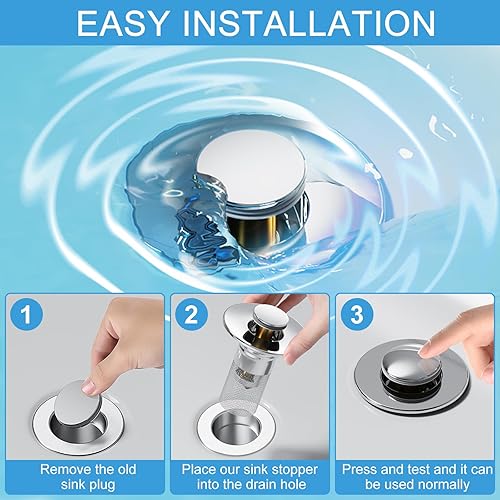 EASY INSTALLATION

1

Remove the old sink plug

2

Place our sink stopper into the drain hole

3

Press and test and it can be used normally