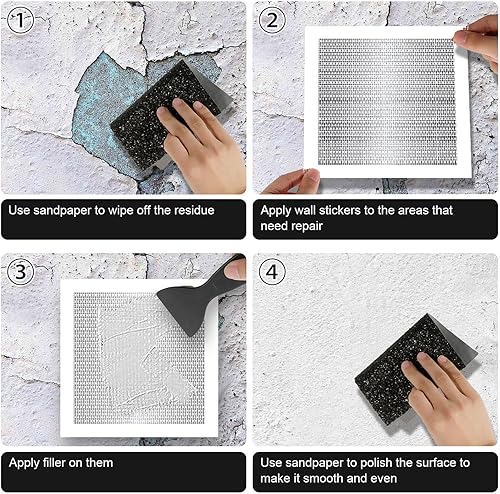 1

Use sandpaper to wipe off the residue

2

Apply wall stickers to the areas that need repair

3

Apply filler on them

4

Use sandpaper to polish the surface to make it smooth and even