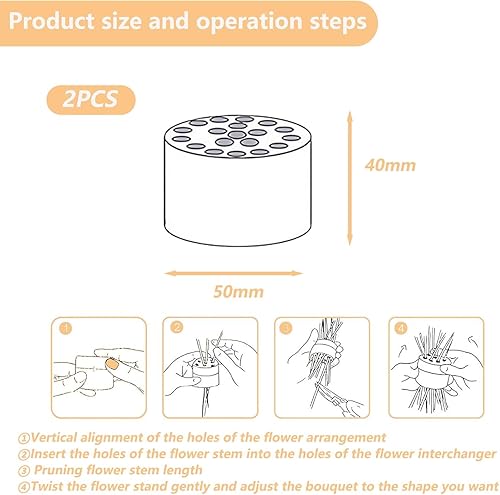 Product size and operation steps

2PCS

40mm

50mm

1

2

3

4

①Vertical alignment of the holes of the flower arrangement
②Insert the holes of the flower stem into the holes of the flower interchanger
③ Pruning flower stem length
④Twist the flower stand gently and adjust the bouquet to the shape you want