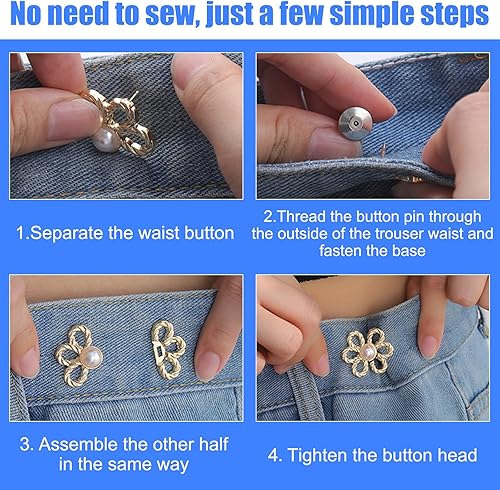 No need to sew, just a few simple steps

1.Separate the waist button

2.Thread the button pin through the outside of the trouser waist and fasten the base

3. Assemble the other half in the same way

4. Tighten the button head