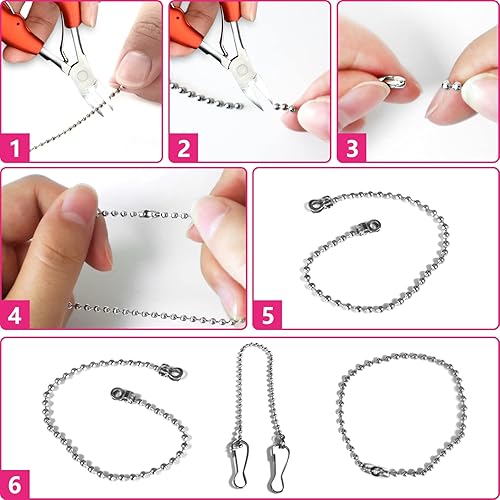 1
2
3
4
5
6