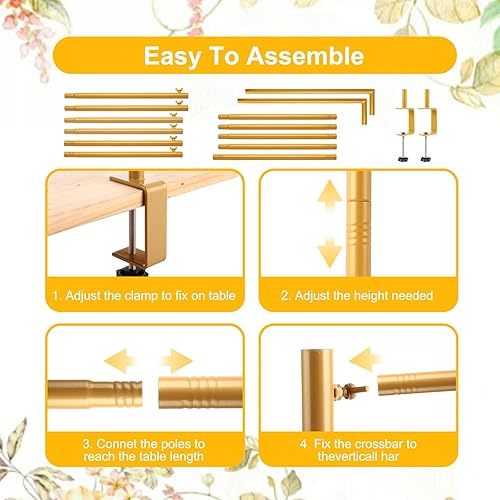 Easy To Assemble

1. Adjust the clamp to fix on table

2. Adjust the height needed

3. Connet the poles to reach the table length

4. Fix the crossbar to theverticall har