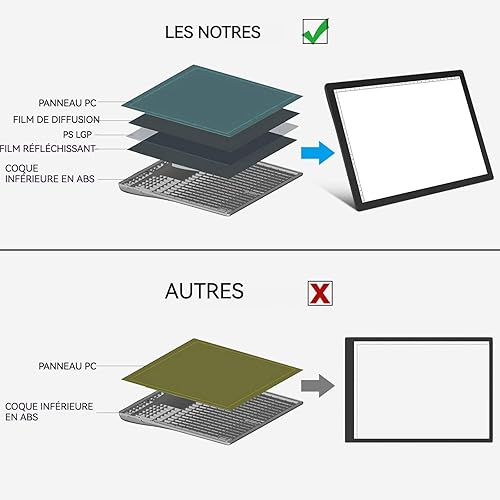 LES NOTRES

PANNEAU PC
FILM DE DIFFUSION
PS LGP
FILM RÉFLÉCHISSANT
COQUE INFÉRIEURE EN ABS

AUTRES

PANNEAU PC
COQUE INFÉRIEURE EN ABS