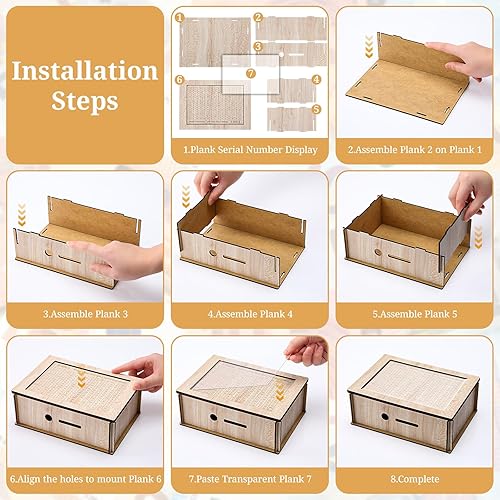 Installation Steps

1 2 3 7 6 4 5

1.Plank Serial Number Display

2.Assemble Plank 2 on Plank 1

3.Assemble Plank 3

4.Assemble Plank 4

5.Assemble Plank 5

6.Align the holes to mount Plank 6

7.Paste Transparent Plank 7

8.Complete