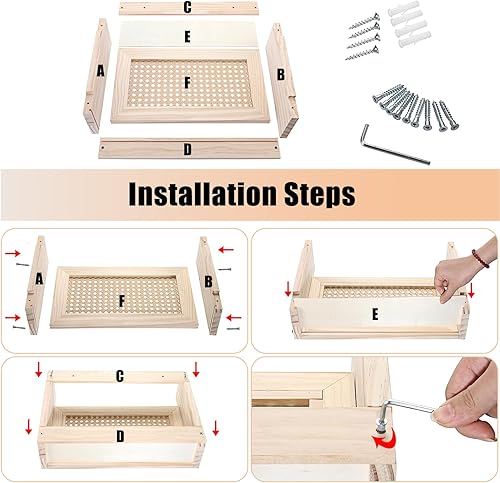 C
E
A
F
B
D

Installation Steps

A
F
B

E

C
D