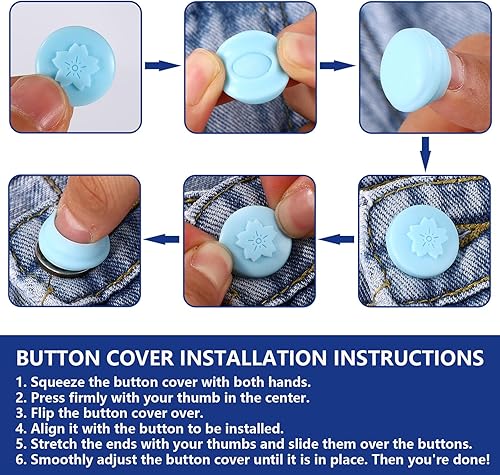 BUTTON COVER INSTALLATION INSTRUCTIONS

1. Squeeze the button cover with both hands.
2. Press firmly with your thumb in the center.
3. Flip the button cover over.
4. Align it with the button to be installed.
5. Stretch the ends with your thumbs and slide them over the buttons.
6. Smoothly adjust the button cover until it is in place. Then you're done!