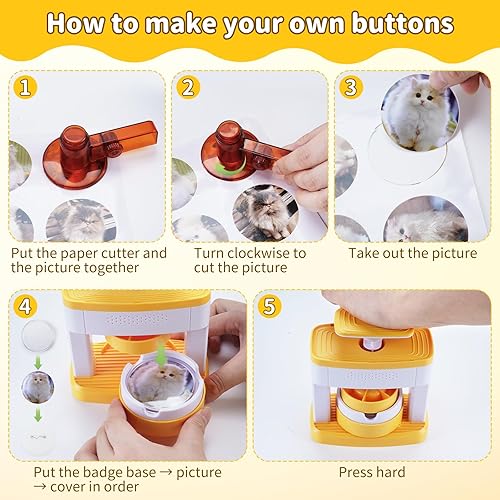 How to make your own buttons

1

Put the paper cutter and the picture together

2

Turn clockwise to cut the picture

3

Take out the picture

4

Put the badge base → picture → cover in order

5

Press hard