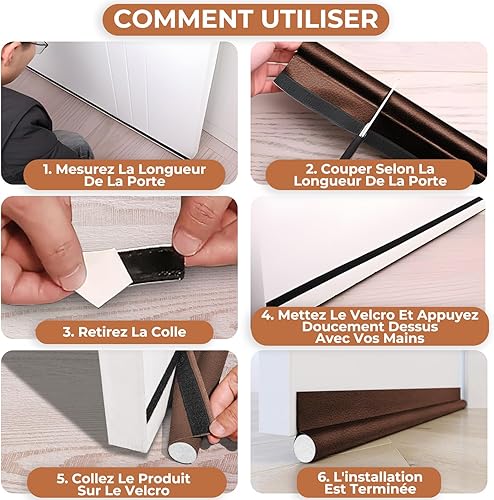 COMMENT UTILISER

1. Mesurez La Longueur De La Porte

2. Couper Selon La Longueur De La Porte

3. Retirez La Colle

4. Mettez Le Velcro Et Appuyez Doucement Dessus Avec Vos Mains

5. Collez Le Produit Sur Le Velcro

6. L'installation Est Terminée