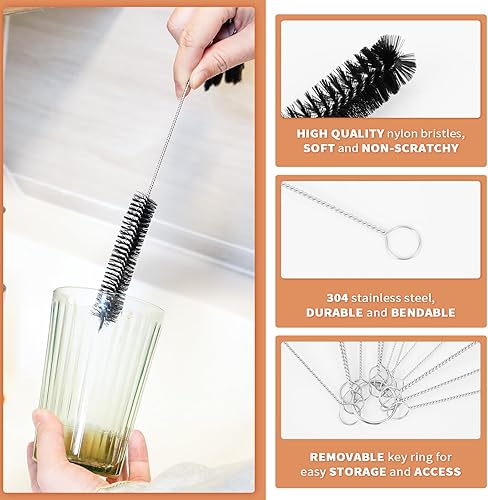 HIGH QUALITY nylon bristles, SOFT and NON-SCRATCHY

304 stainless steel, DURABLE and BENDABLE

REMOVABLE key ring for easy STORAGE and ACCESS