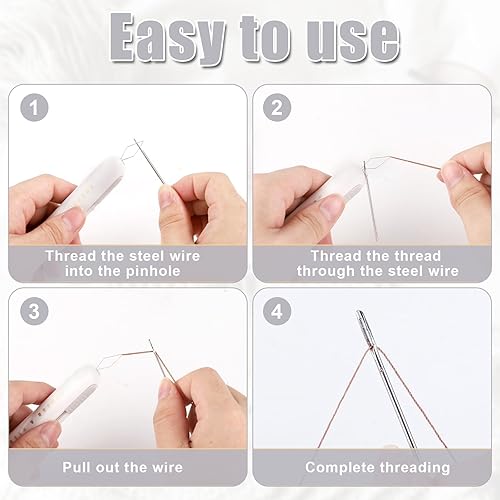 Easy to use

1

Thread the steel wire into the pinhole

2

Thread the thread through the steel wire

3

Pull out the wire

4

Complete threading