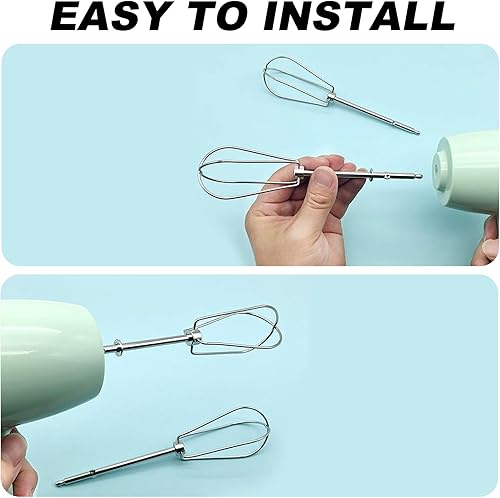 EASY TO INSTALL