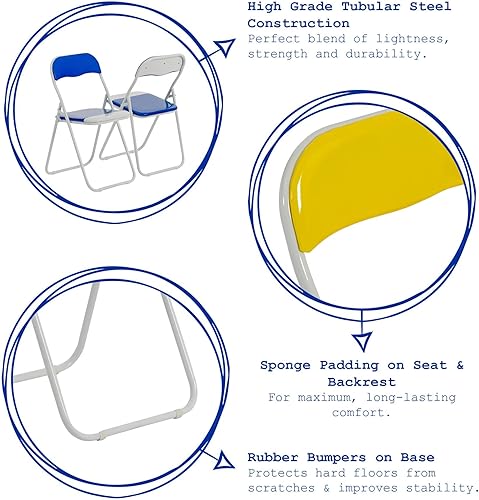 High Grade Tubular Steel Construction
Perfect blend of lightness, strength and durability.

Sponge Padding on Seat & Backrest
For maximum, long-lasting comfort.

Rubber Bumpers on Base
Protects hard floors from scratches & improves stability.