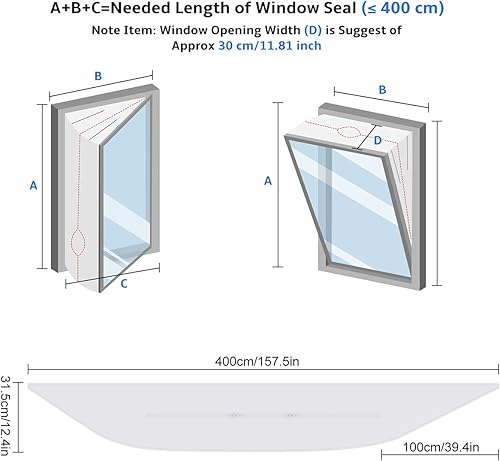 A+B+C=Needed Length of Window Seal (≤ 400 cm)

Note Item: Window Opening Width (D) is Suggest of Approx 30 cm/11.81 inch

B

A

C

B

D

A

400cm/157.5in

31.5cm/12.4in

100cm/39.4in