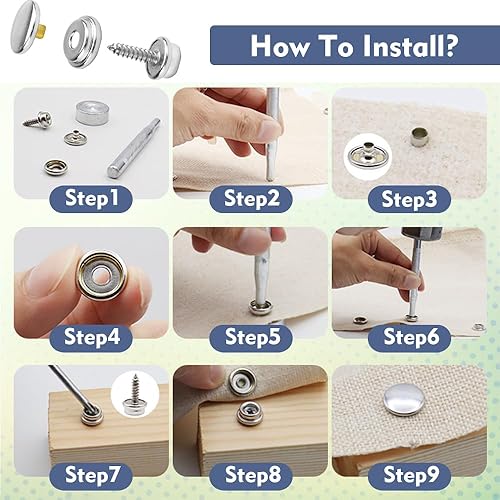 How To Install?

Step1

Step2

Step3

Step4

Step5

Step6

Step7

Step8

Step9