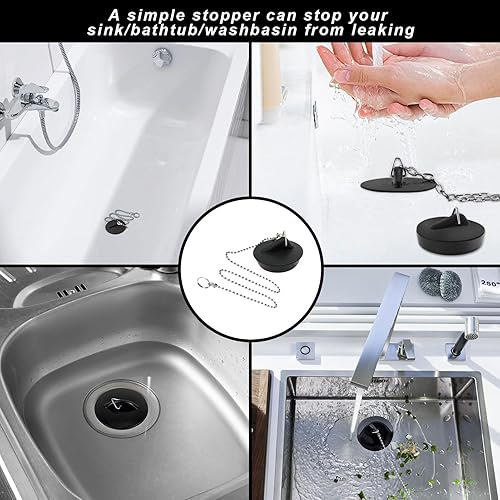 A simple stopper can stop your sink/bathtub/washbasin from leaking

250