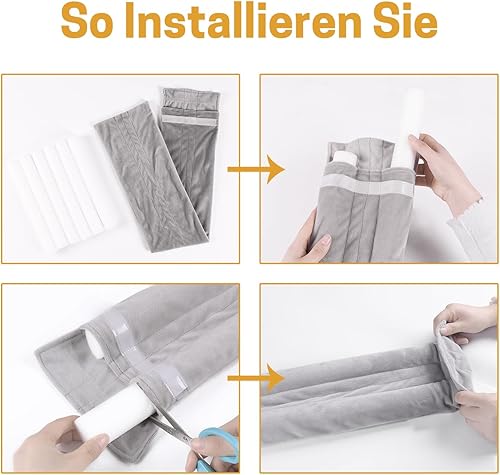 So Installieren Sie