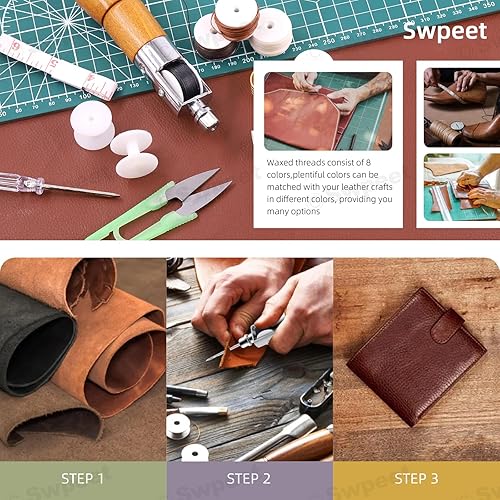 Swpeet

Waxed threads consist of 8 colors,plentiful colors can be matched with your leather crafts in different colors, providing you many options

STEP 1

STEP 2

STEP 3