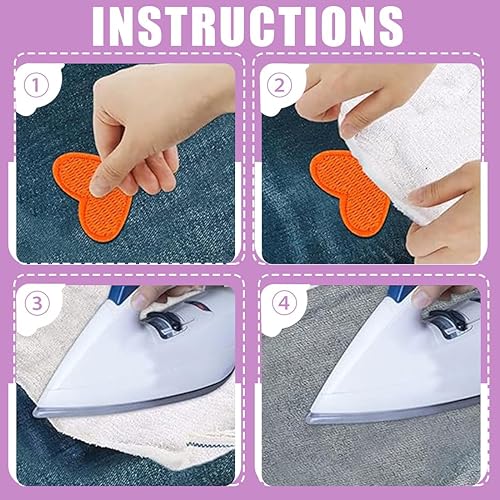 INSTRUCTIONS

1

2

3

4