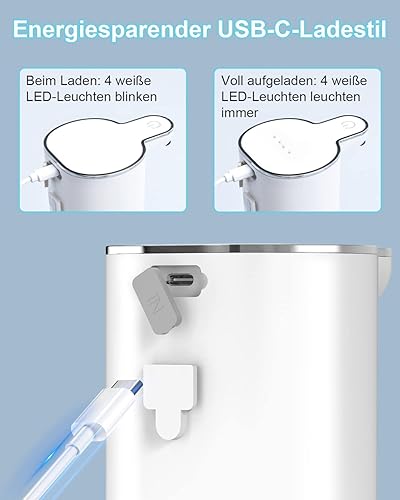 Energiesparender USB-C-Ladestil

Beim Laden: 4 weiße LED-Leuchten blinken

Voll aufgeladen: 4 weiße LED-Leuchten leuchten immer

IN