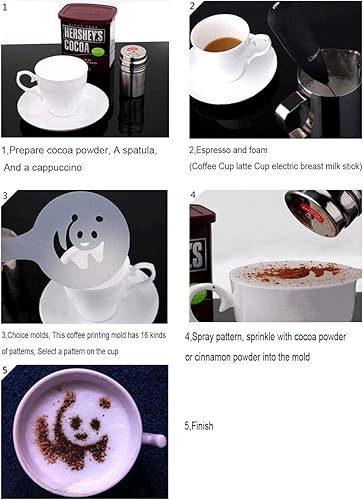 1

HERSHEY'S
COCOA

1,Prepare cocoa powder, A spatula, And a cappuccino

2

2,Espresso and foam
(Coffee Cup latte Cup electric breast milk stick)

3

3,Choice molds, This coffee printing mold has 16 kinds of patterns, Select a pattern on the cup

4

4,Spray pattern, sprinkle with cocoa powder or cinnamon powder into the mold

5

5,Finish