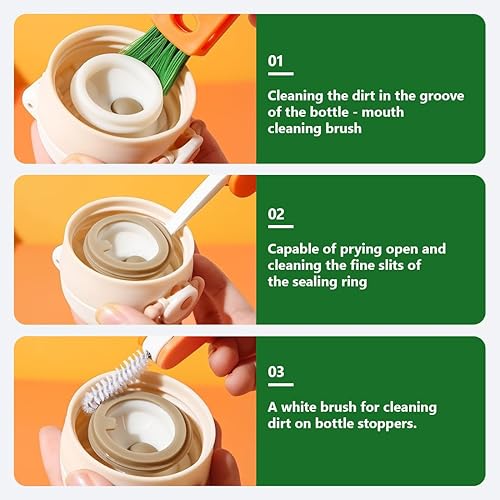 01

Cleaning the dirt in the groove of the bottle - mouth cleaning brush

02

Capable of prying open and cleaning the fine slits of the sealing ring

03

A white brush for cleaning dirt on bottle stoppers.