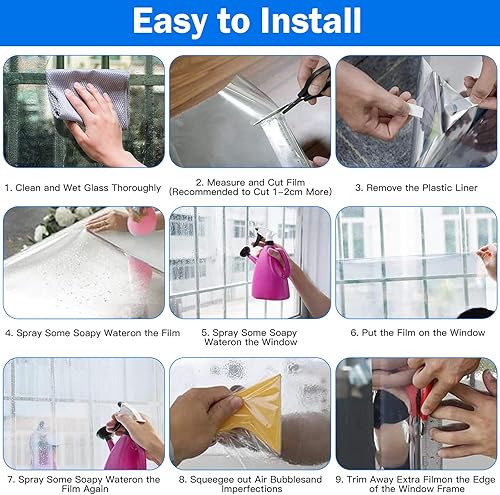 Easy to Install

1. Clean and Wet Glass Thoroughly

2. Measure and Cut Film (Recommended to Cut 1-2cm More)

3. Remove the Plastic Liner

4. Spray Some Soapy Wateron the Film

5. Spray Some Soapy Wateron the Window

6. Put the Film on the Window

7. Spray Some Soapy Wateron the Film Again

8. Squeegee out Air Bubblesand Imperfections

9. Trim Away Extra Filmon the Edge of the Window Frame