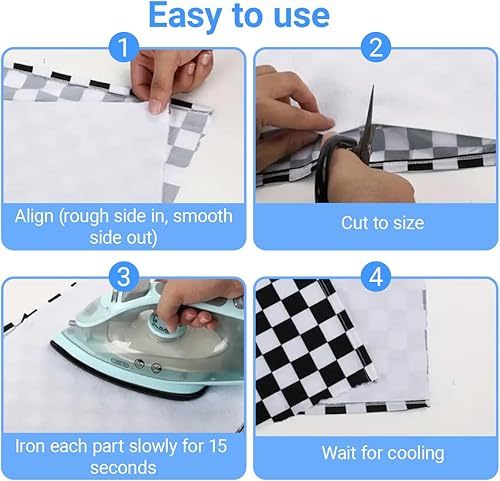 Easy to use

1

Align (rough side in, smooth side out)

2

Cut to size

3

Iron each part slowly for 15 seconds

4

Wait for cooling