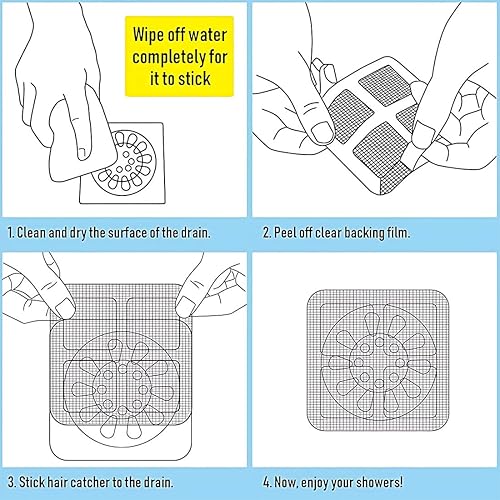 Wipe off water completely for it to stick

1. Clean and dry the surface of the drain.

2. Peel off clear backing film.

3. Stick hair catcher to the drain.

4. Now, enjoy your showers!