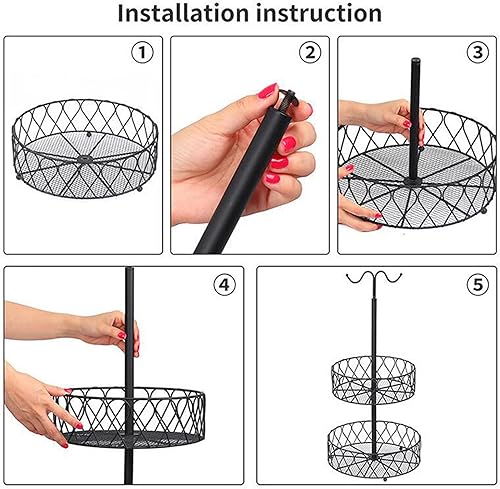 Installation instruction

1

2

3

4

5