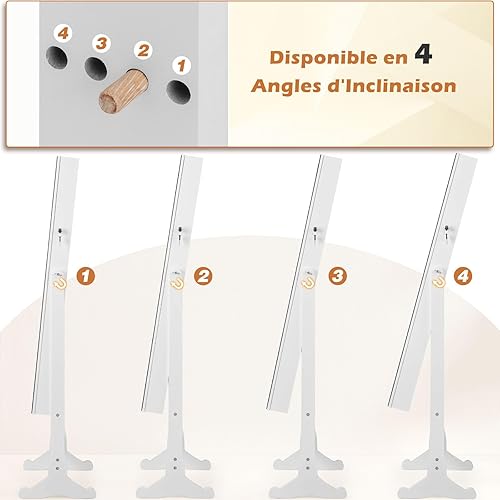 4 3 2 1

Disponible en 4 Angles d'Inclinaison

1 2 3 4