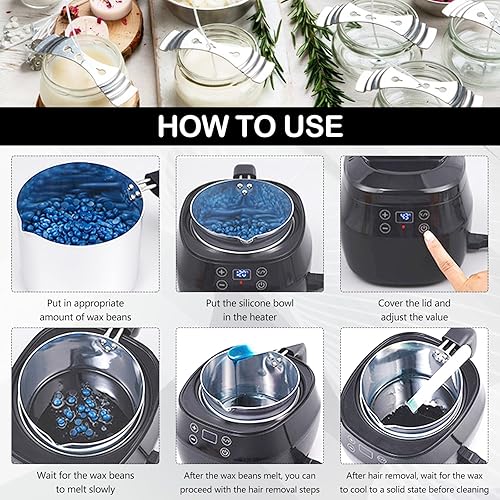 HOW TO USE

Put in appropriate amount of wax beans

Put the silicone bowl in the heater

Cover the lid and adjust the value

Wait for the wax beans to melt slowly

After the wax beans melt, you can proceed with the hair removal steps

After hair removal, wait for the wax to cool to a solid state before cleaning