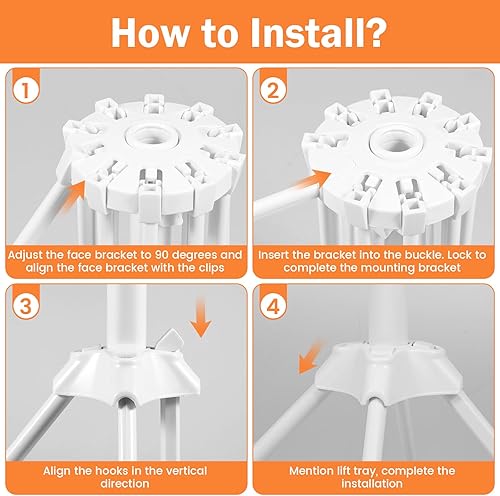 How to Install?

1

Adjust the face bracket to 90 degrees and align the face bracket with the clips

2

Insert the bracket into the buckle. Lock to complete the mounting bracket

3

Align the hooks in the vertical direction

4

Mention lift tray, complete the installation