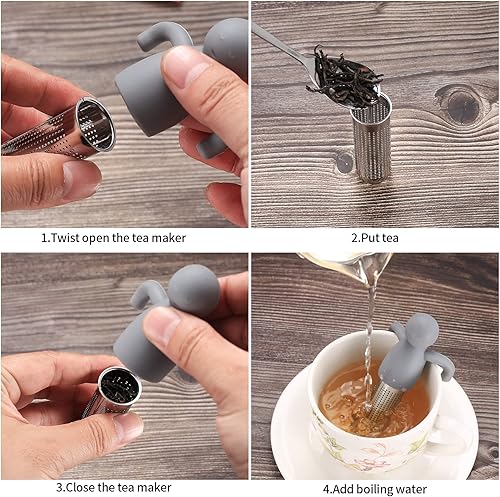 1.Twist open the tea maker

2.Put tea

3.Close the tea maker

4.Add boiling water