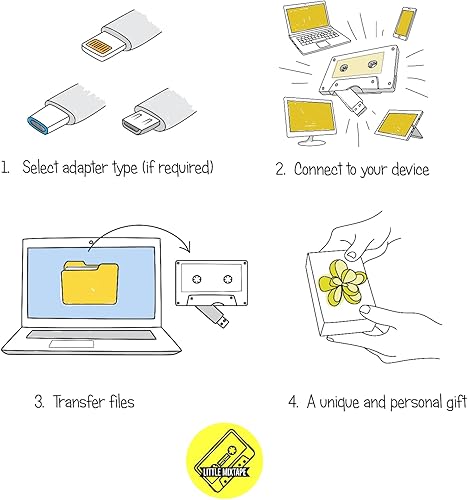 1. Select adapter type (if required)

2. Connect to your device

3. Transfer files

4. A unique and personal gift

LITTLE MIXTAPE