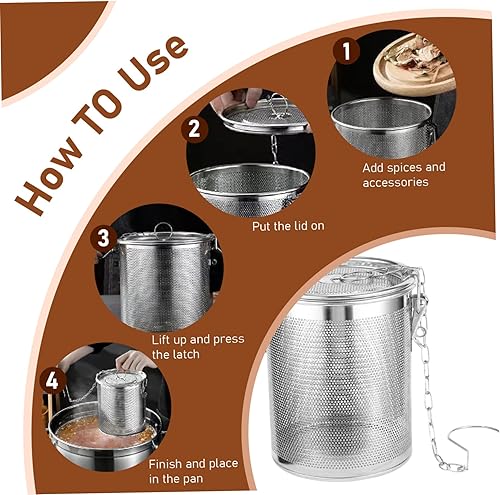 How TO Use

1

Add spices and accessories

2

Put the lid on

3

Lift up and press the latch

4

Finish and place in the pan