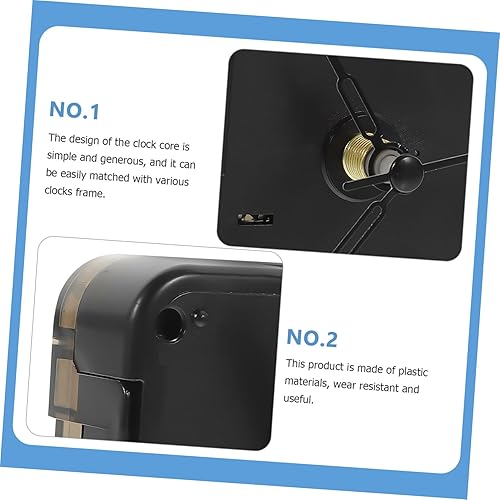 NO.1

The design of the clock core is simple and generous, and it can be easily matched with various clocks frame.

NO.2

This product is made of plastic materials, wear resistant and useful.