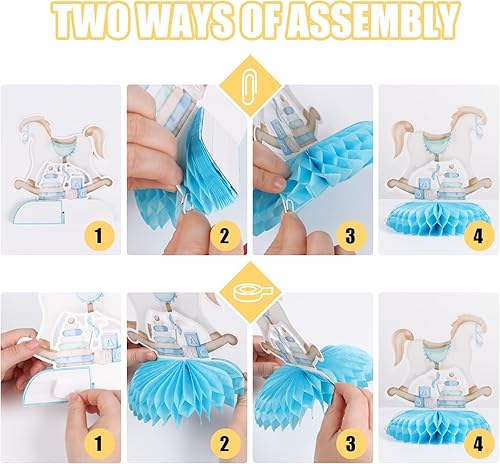 TWO WAYS OF ASSEMBLY

1
2
3
4

1
2
3
4