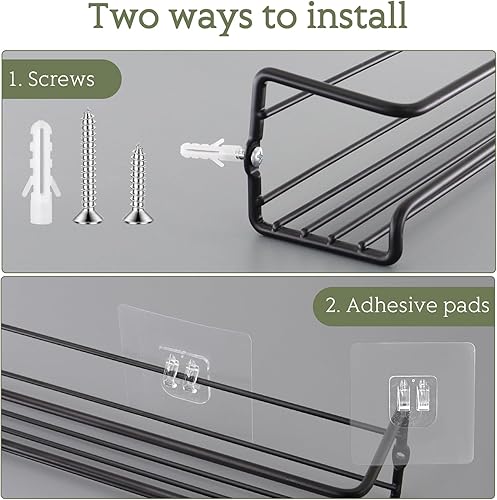 Two ways to install

1. Screws

2. Adhesive pads