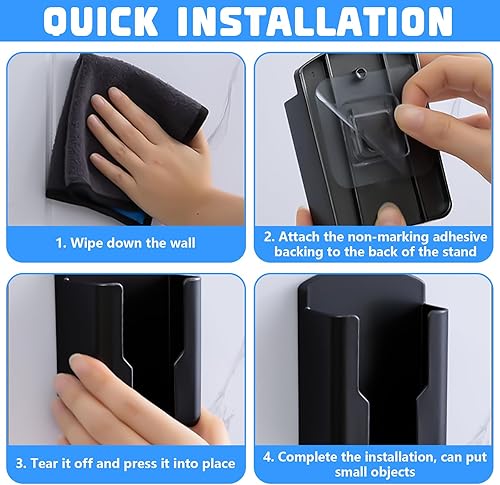 QUICK INSTALLATION

1. Wipe down the wall

2. Attach the non-marking adhesive backing to the back of the stand

3. Tear it off and press it into place

4. Complete the installation, can put small objects