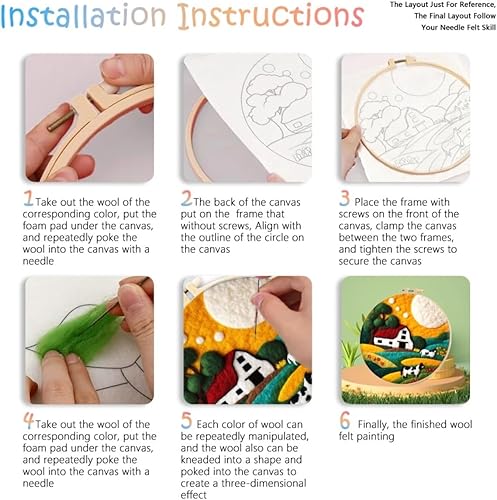 Installation Instructions

The Layout Just For Reference, The Final Layout Follow Your Needle Felt Skill

1 Take out the wool of the corresponding color, put the foam pad under the canvas, and repeatedly poke the wool into the canvas with a needle

2 The back of the canvas put on the frame that without screws, Align with the outline of the circle on the canvas

3 Place the frame with screws on the front of the canvas, clamp the canvas between the two frames, and tighten the screws to secure the canvas

4 Take out the wool of the corresponding color, put the foam pad under the canvas, and repeatedly poke the wool into the canvas with a needle

5 Each color of wool can be repeatedly manipulated, and the wool also can be kneaded into a shape and poked into the canvas to create a three-dimensional effect

6 Finally, the finished wool felt painting