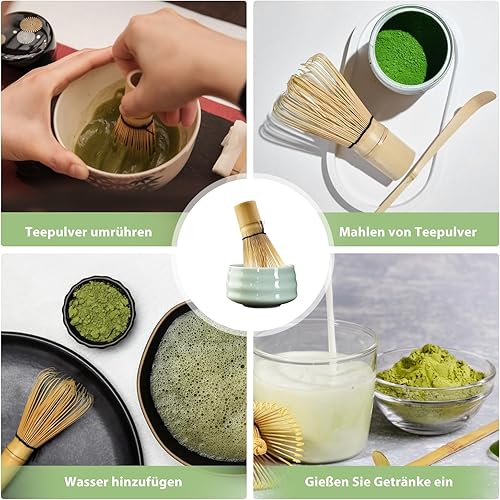 Teepulver umrühren

Mahlen von Teepulver

Wasser hinzufügen

Gießen Sie Getränke ein