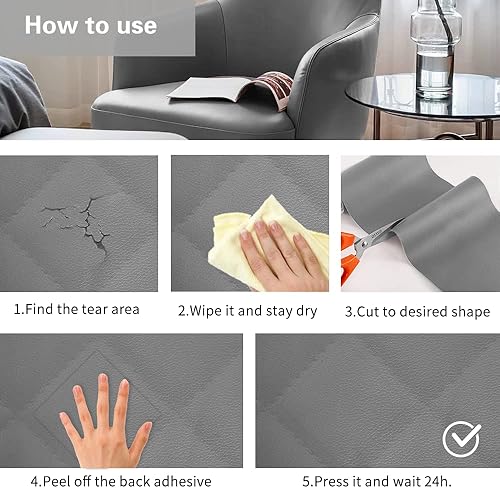 How to use

1.Find the tear area

2.Wipe it and stay dry

3.Cut to desired shape

4.Peel off the back adhesive

5.Press it and wait 24h.