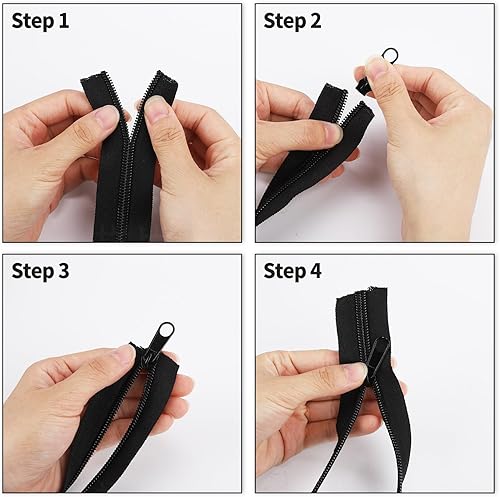 Step 1

Step 2

Step 3

Step 4