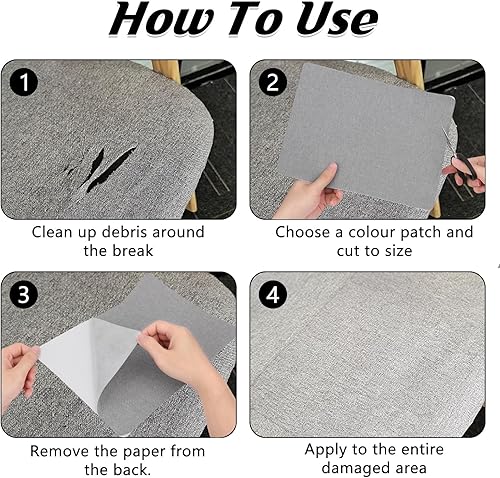 How To Use

1

Clean up debris around the break

2

Choose a colour patch and cut to size

3

Remove the paper from the back.

4

Apply to the entire damaged area