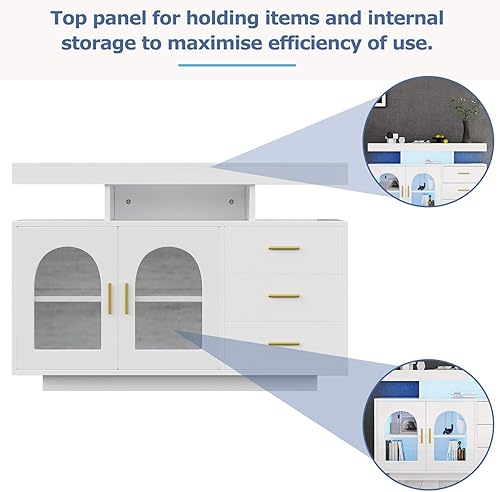 Top panel for holding items and internal storage to maximise efficiency of use.