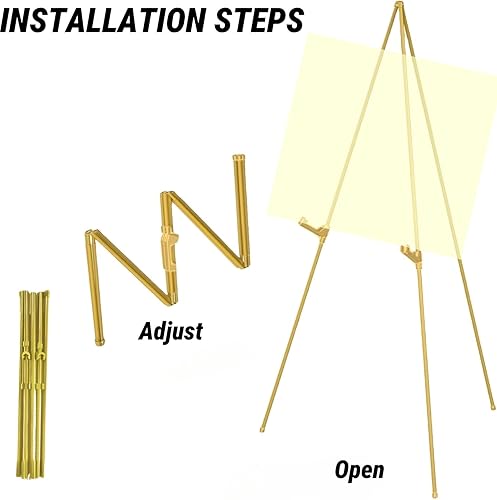 INSTALLATION STEPS

Adjust

Open