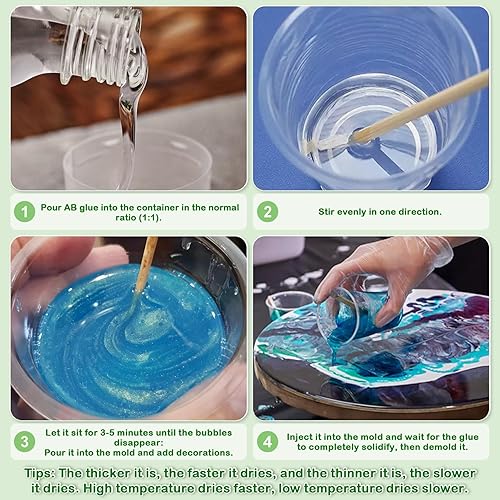 1 Pour AB glue into the container in the normal ratio (1:1).

2 Stir evenly in one direction.

3 Let it sit for 3-5 minutes until the bubbles disappear:
Pour it into the mold and add decorations.

4 Inject it into the mold and wait for the glue to completely solidify, then demold it.

Tips: The thicker it is, the faster it dries, and the thinner it is, the slower it dries. High temperature dries faster, low temperature dries slower.