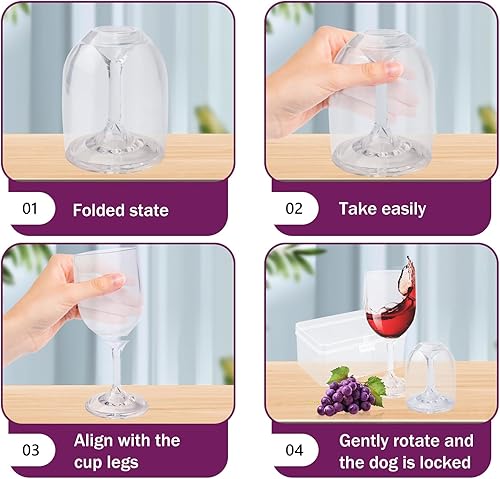 01 Folded state

02 Take easily

03 Align with the cup legs

04 Gently rotate and the dog is locked