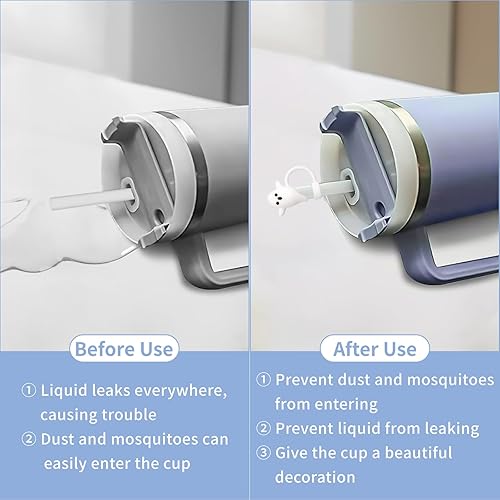 Before Use

① Liquid leaks everywhere, causing trouble

② Dust and mosquitoes can easily enter the cup

After Use

① Prevent dust and mosquitoes from entering

② Prevent liquid from leaking

③ Give the cup a beautiful decoration